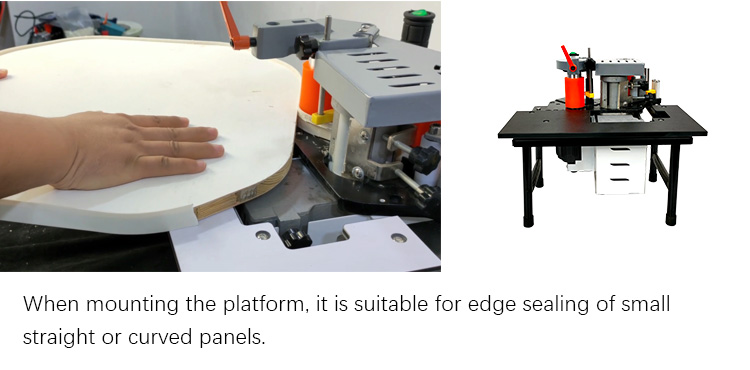 When mounting the platform, it is suitable for edge sealing of small straight or curved panels.