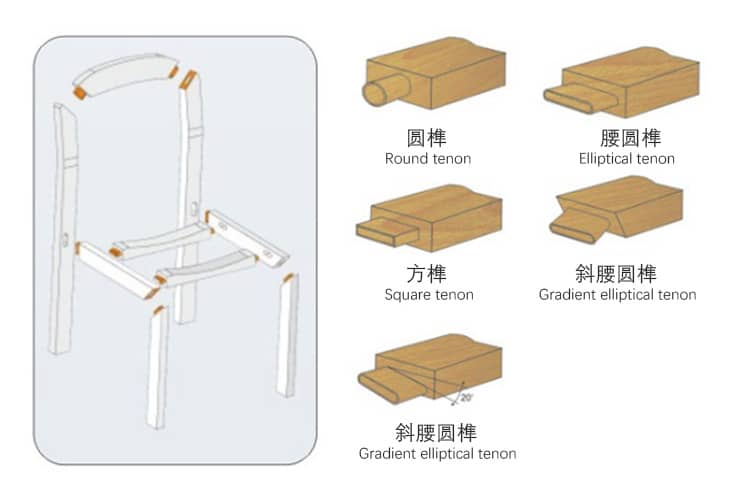 圆榫
Round tenon

腰圆榫
Elliptical tenon

方榫
Square tenon

斜腰圆榫
Gradient elliptical tenon

20°

斜腰圆榫
Gradient elliptical tenon